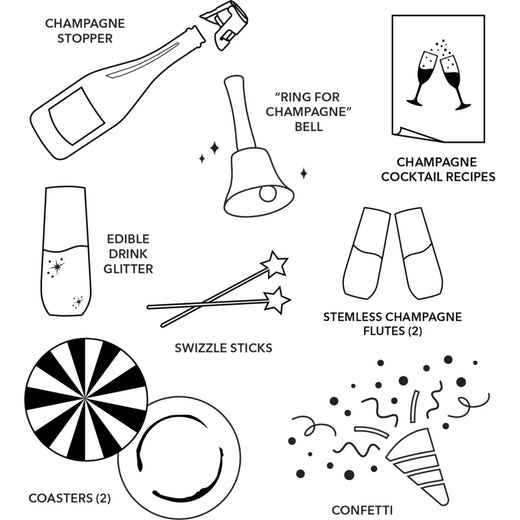 CHAMPAGNE STOPPER

"RING FOR CHAMPAGNE" BELL

CHAMPAGNE COCKTAIL RECIPES

EDIBLE DRINK GLITTER

SWIZZLE STICKS

STEMLESS CHAMPAGNE FLUTES (2)

COASTERS (2)

CONFETTI