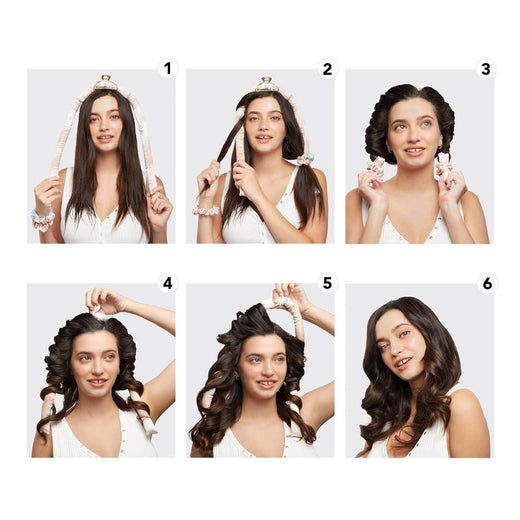 1
2
3
4
5
6